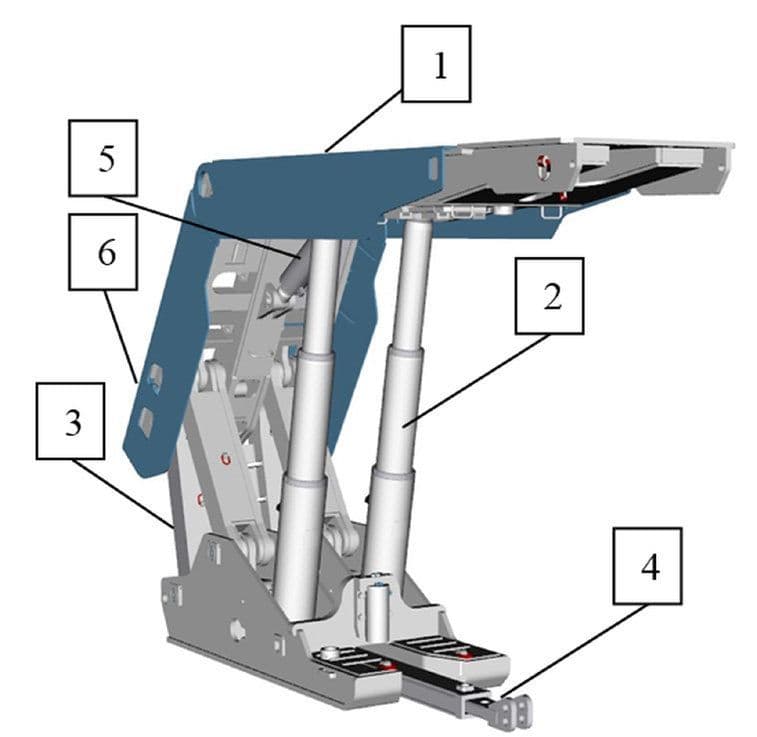 1
5
6
2
3
4